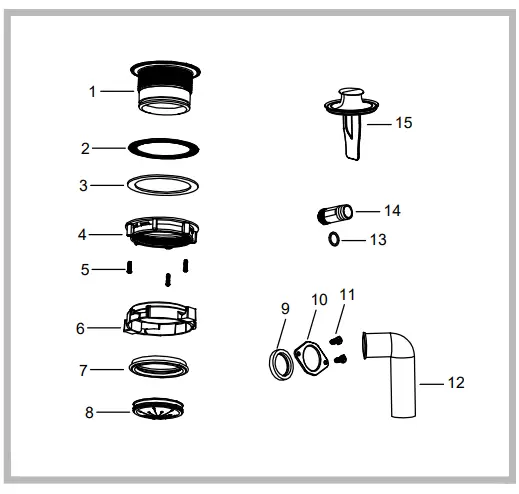 1
2
3
4
5
6
7
8
15
14
13
9
10
11
12