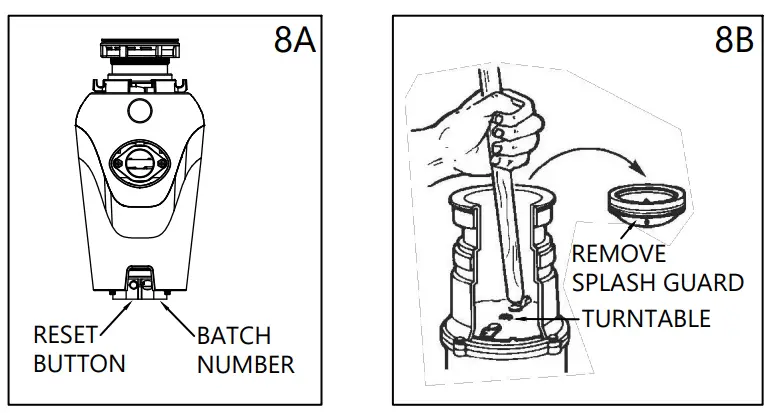 8A

RESET BUTTON

BATCH NUMBER

8B

REMOVE SPLASH GUARD

TURNTABLE