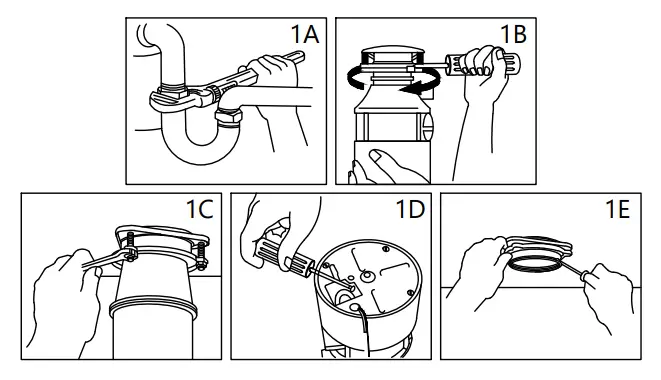 1A

1B

1C

1D

1E