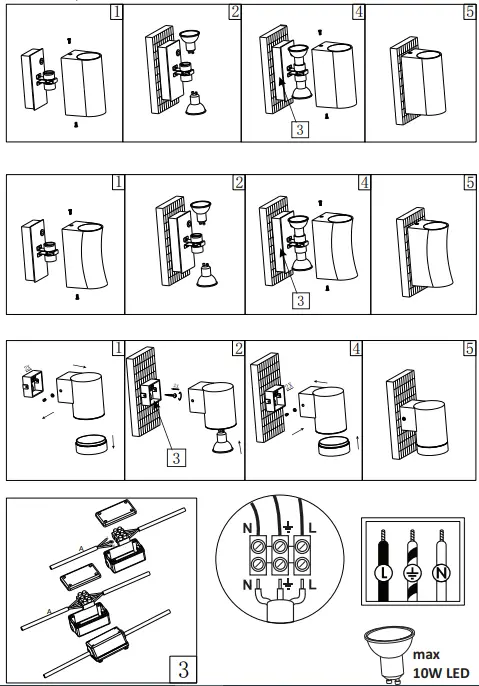 1
2
4
3
5

1
2
4
3
5

1
2
3
4
5

3

N
L
N
L

L
N

max
10W LED