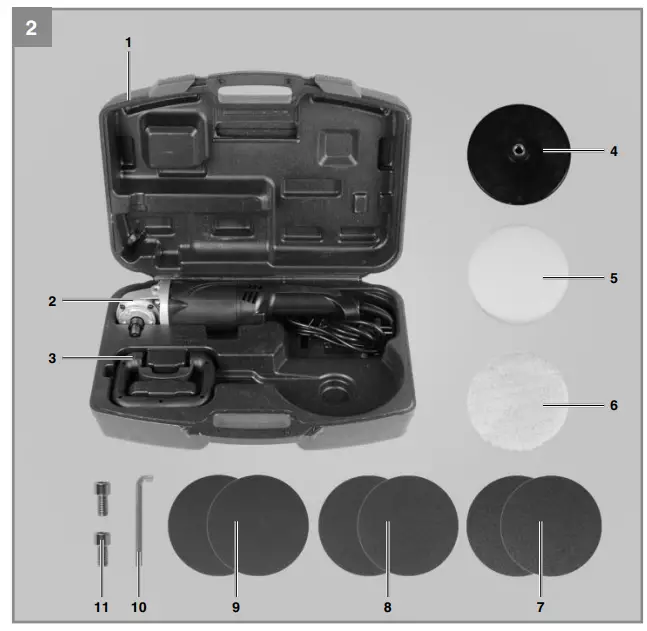 2

1

4

5

2

3

6

11 10 9 8 7