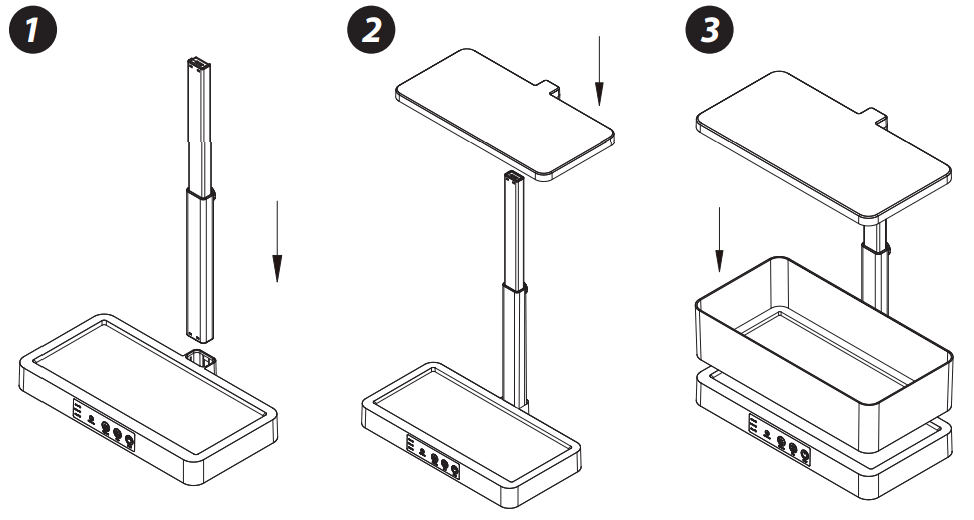 1

2

3