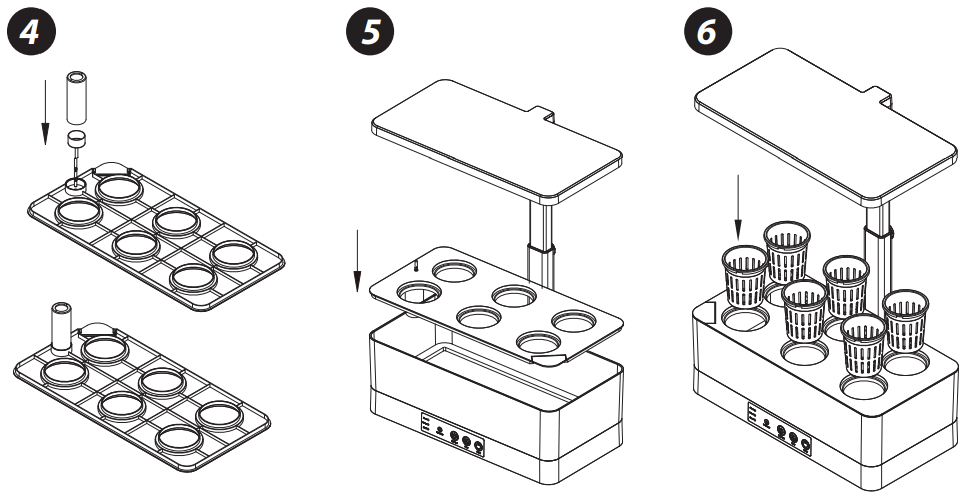 4

5

6