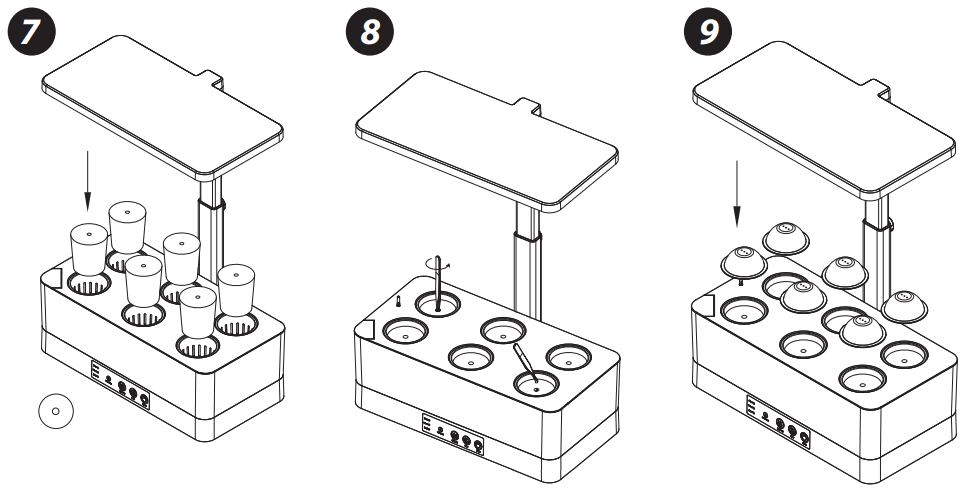 7

8

9