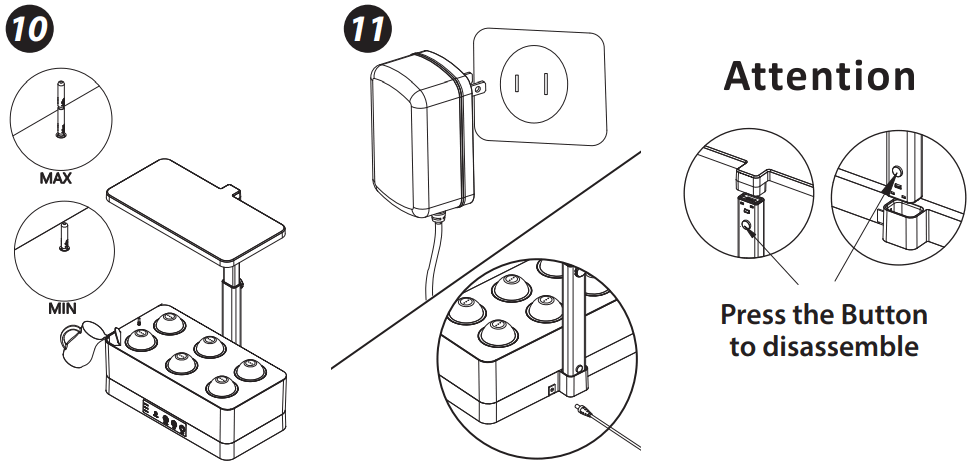 10

MAX

MIN

11

Attention

Press the Button to disassemble