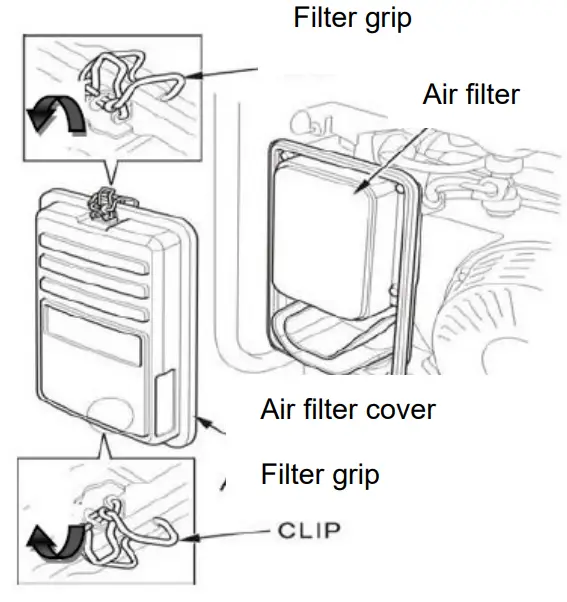 Filter grip

Air filter

Air filter cover

Filter grip

CLIP