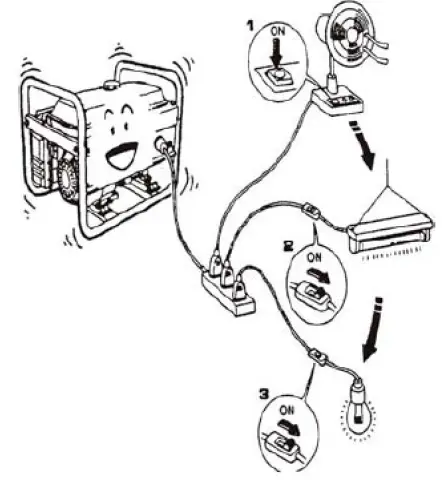 1
ON
2
ON
3
ON