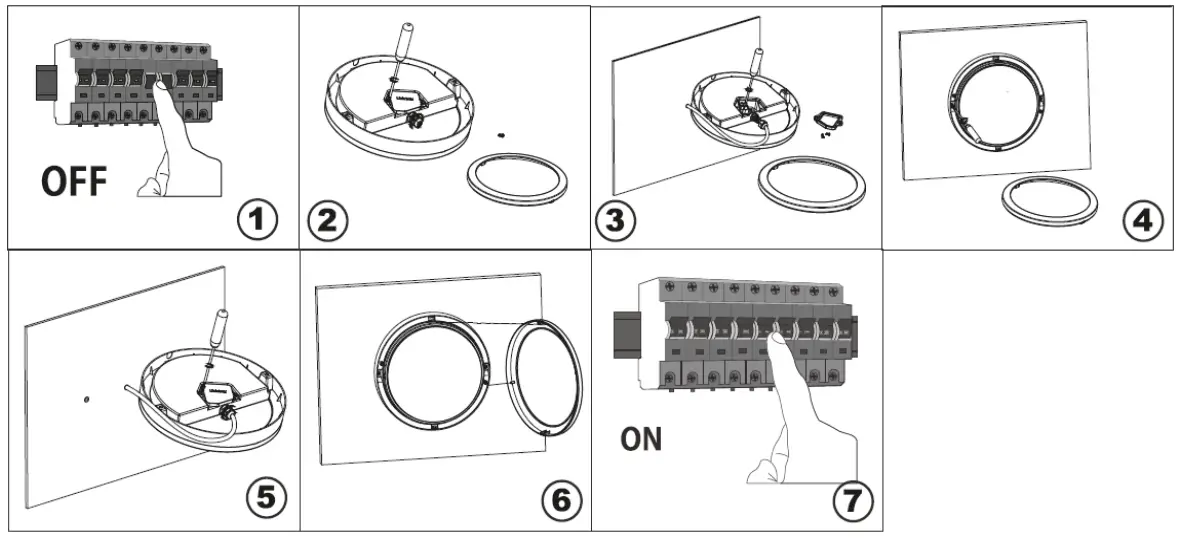 OFF
1
2
3
4
5
6
ON
7