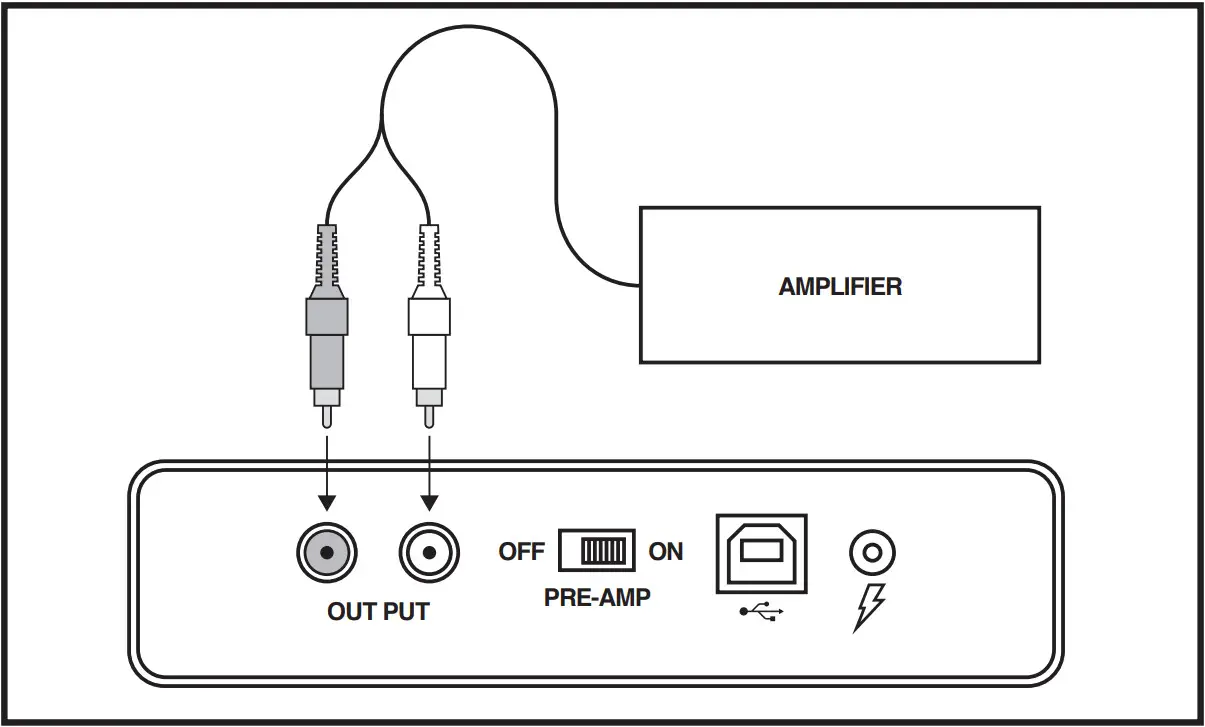 AMPLIFIER

OUT PUT

OFF ON
PRE-AMP