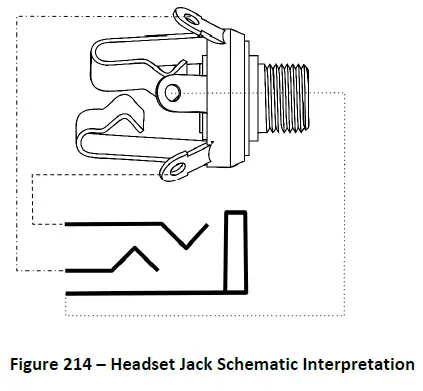 Figure 214 – Headset Jack Schematic Interpretation