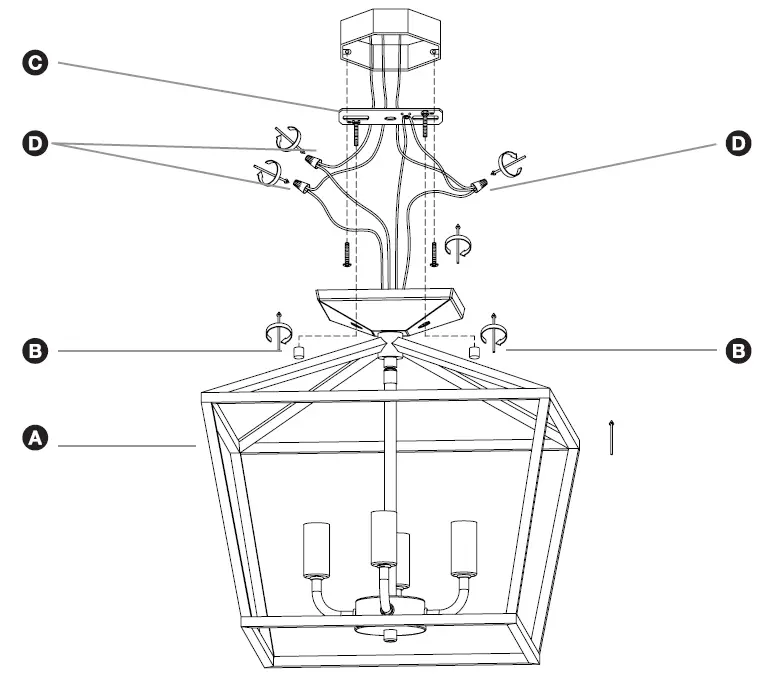 C
D
D
B
B
A