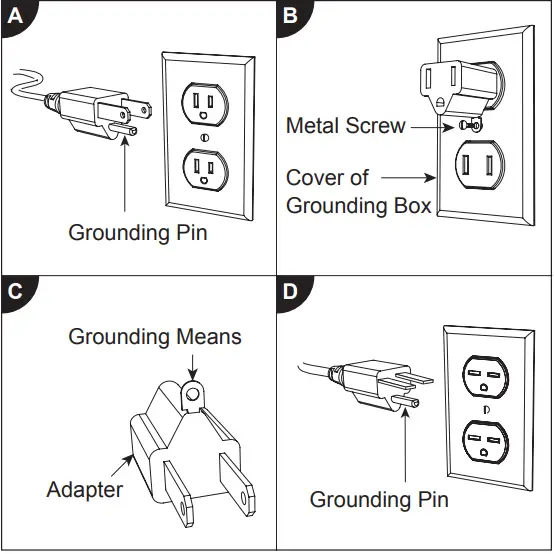 A

Grounding Pin

B

Metal Screw

Cover of Grounding Box

C

Grounding Means

Adapter

D

Grounding Pin