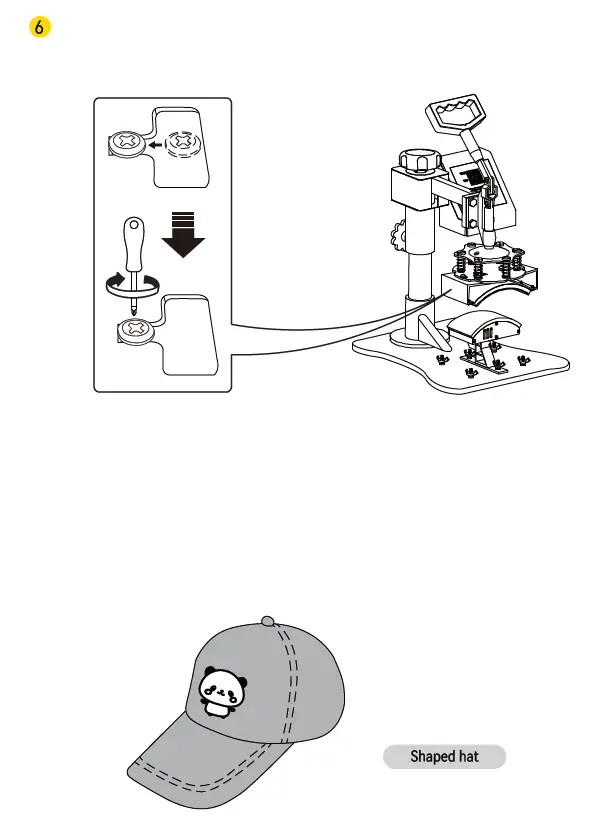 6

Shaped hat