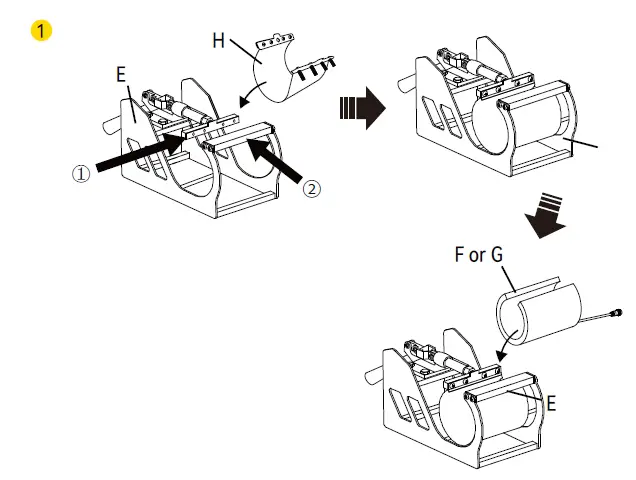 1

H

E

①

②

F or G

E