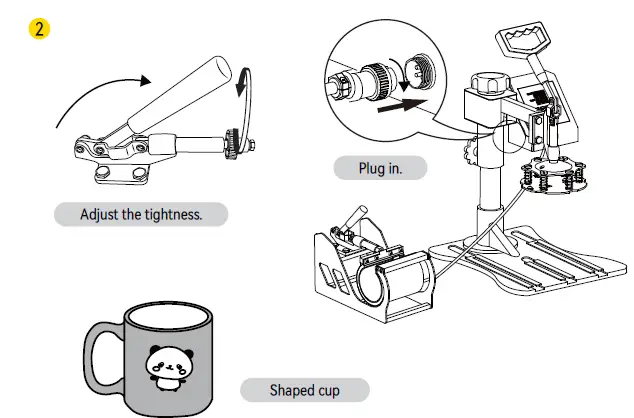 2

Adjust the tightness.

Plug in.

Shaped cup