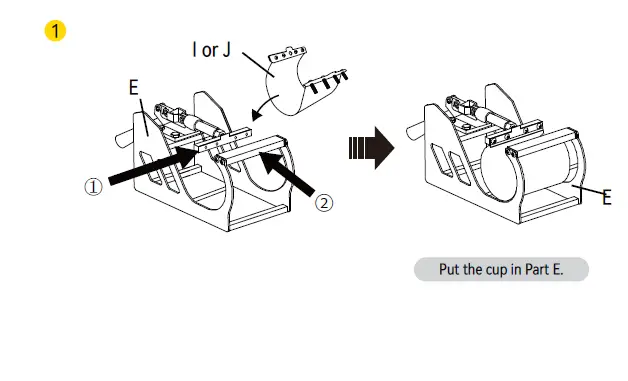 1

I or J

E

①

②

E

Put the cup in Part E.