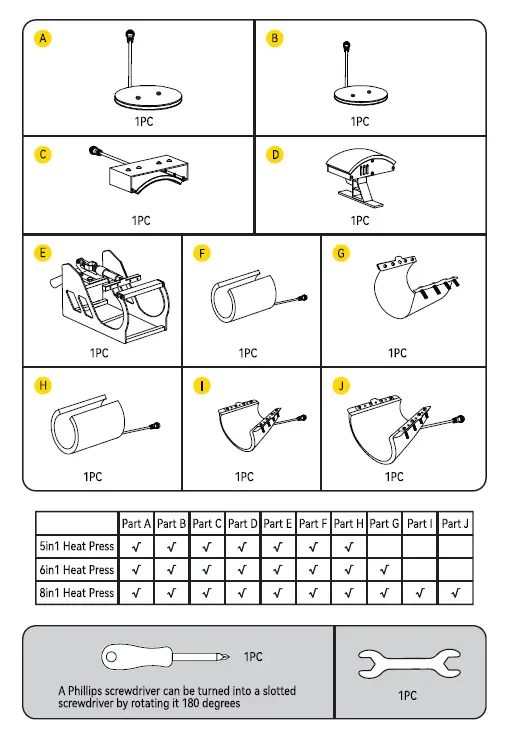 A
1PC

B
1PC

C
1PC

D
1PC

E
1PC

F
1PC

G
1PC

H
1PC

I
1PC

J
1PC

| | Part A | Part B | Part C | Part D | Part E | Part F | Part H | Part G | Part I | Part J |
|---|---|---|---|---|---|---|---|---|---|---|
| 5in1 Heat Press | √ | √ | √ | √ | √ | √ | √ | | | |
| 6in1 Heat Press | √ | √ | √ | √ | √ | √ | √ | √ | | |
| 8in1 Heat Press | √ | √ | √ | √ | √ | √ | √ | √ | √ | √ |

1PC

A Phillips screwdriver can be turned into a slotted screwdriver by rotating it 180 degrees

1PC