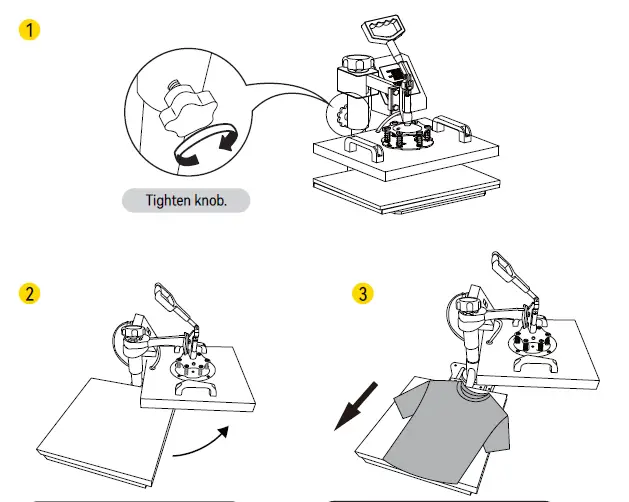 1

Tighten knob.

2

3