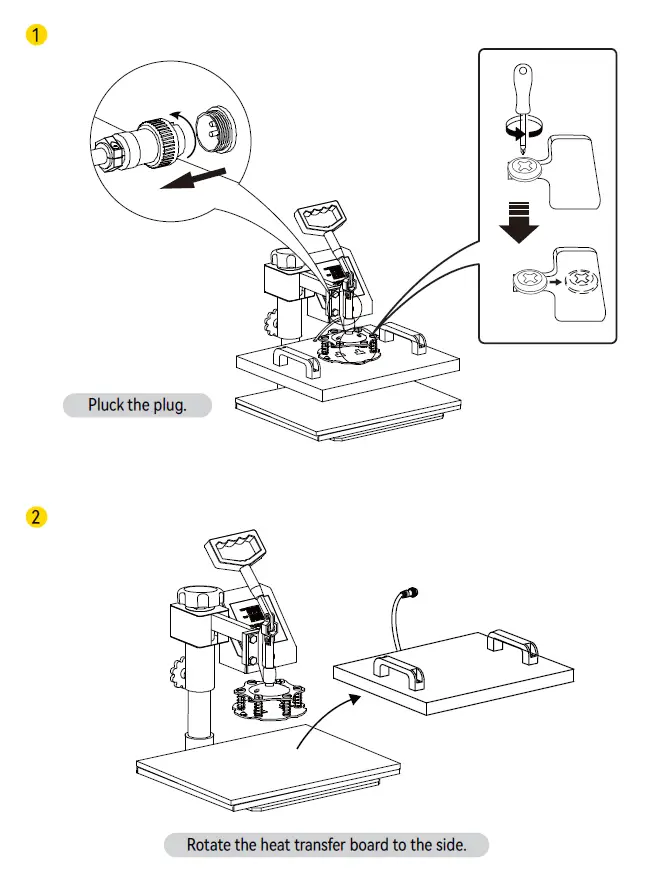 1

Pluck the plug.

2

Rotate the heat transfer board to the side.