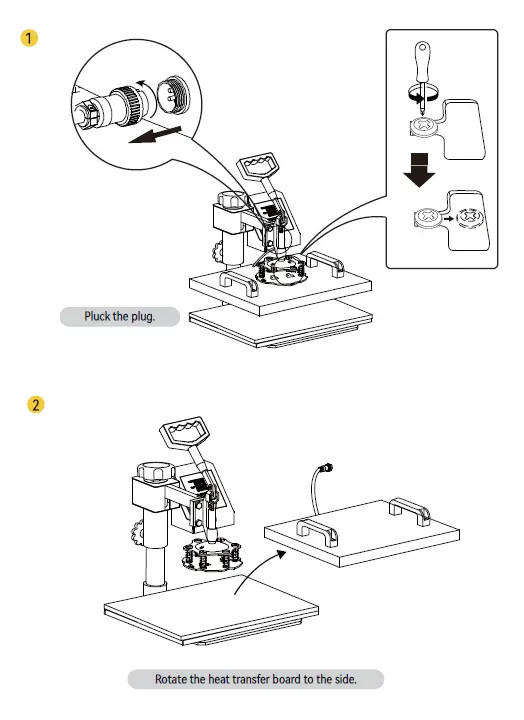 1

Pluck the plug.

2

Rotate the heat transfer board to the side.