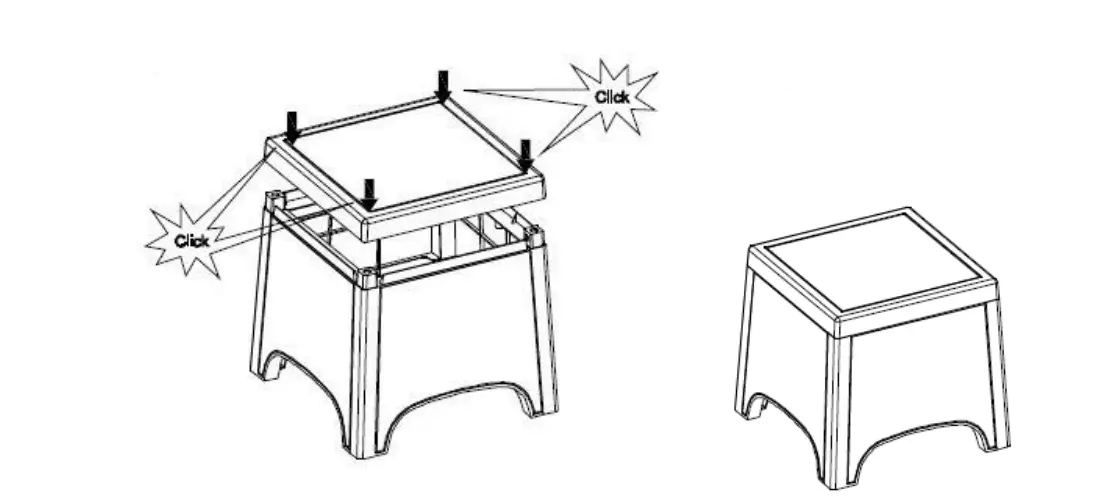 Click

Click