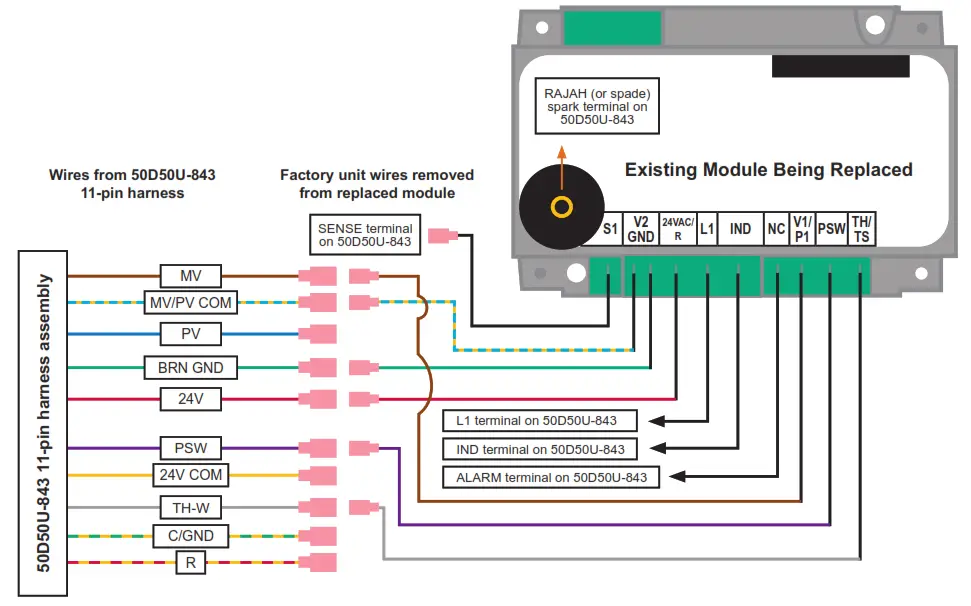 RAJAH (or spade) spark terminal on 50D50U-843

Existing Module Being Replaced

Wires from 50D50U-843 11-pin harness

Factory unit wires removed from replaced module

SENSE terminal on 50D50U-843

S1
V2 GND
24VAC/ R
L1
IND
NC
V1/ P1
PSW
TH/ TS

50D50U-843 11-pin harness assembly

MV
MV/PV COM
PV
BRN GND
24V
PSW
24V COM
TH-W
C/GND
R

L1 terminal on 50D50U-843
IND terminal on 50D50U-843
ALARM terminal on 50D50U-843