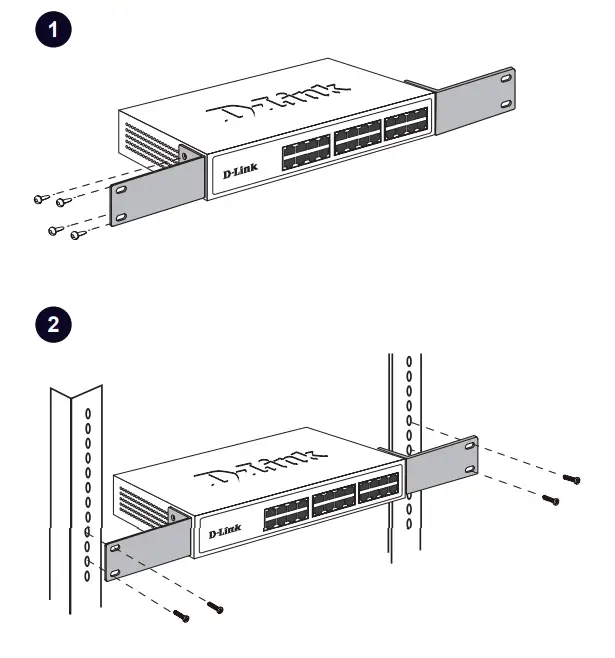 1

D-Link

D-Link

2

D-Link

D-Link