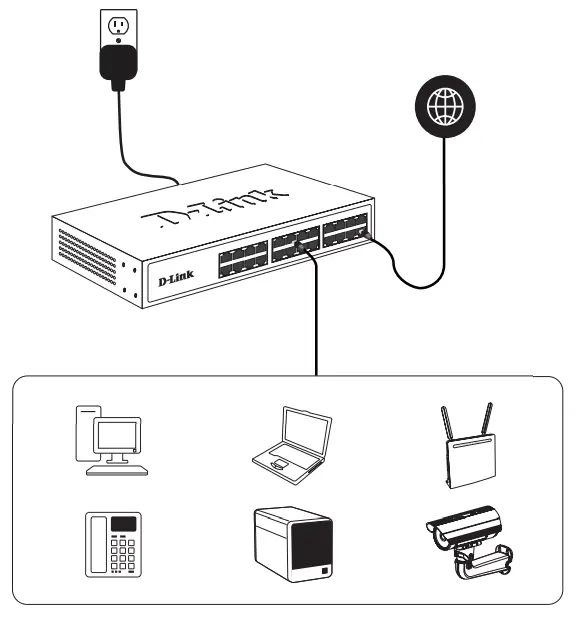 D-Link
D-Link