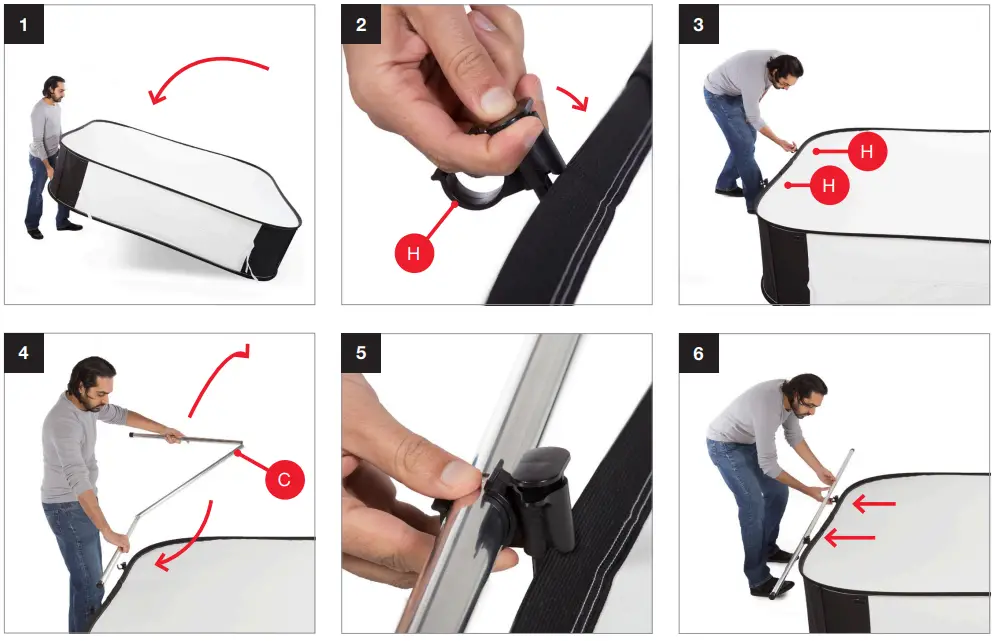 1

2

H

3

H

H

4

C

5

6