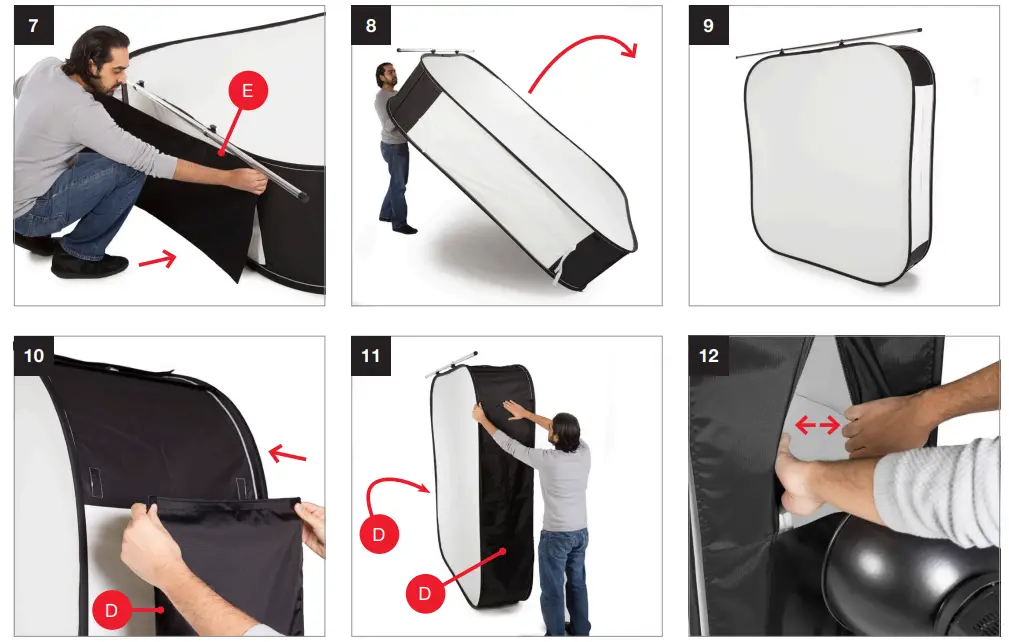 7

E

8

9

10

D

11

D

D

12