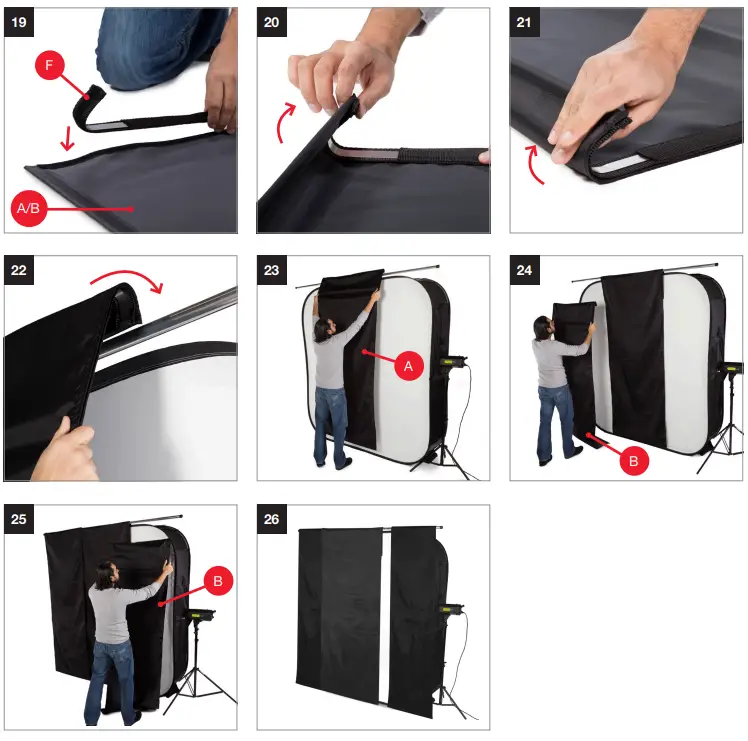 19

F

A/B

20

21

22

23

A

24

B

25

B

26