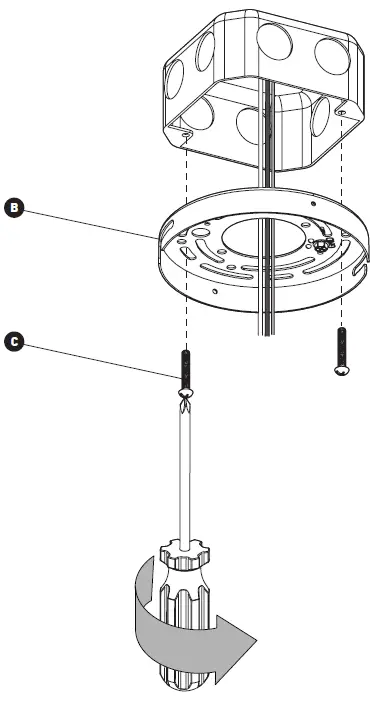 B

C