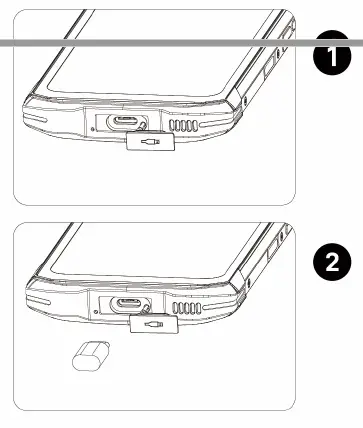 1

2