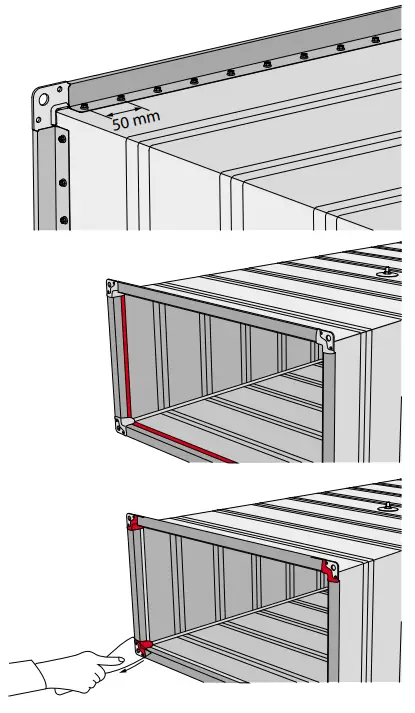 50 mm