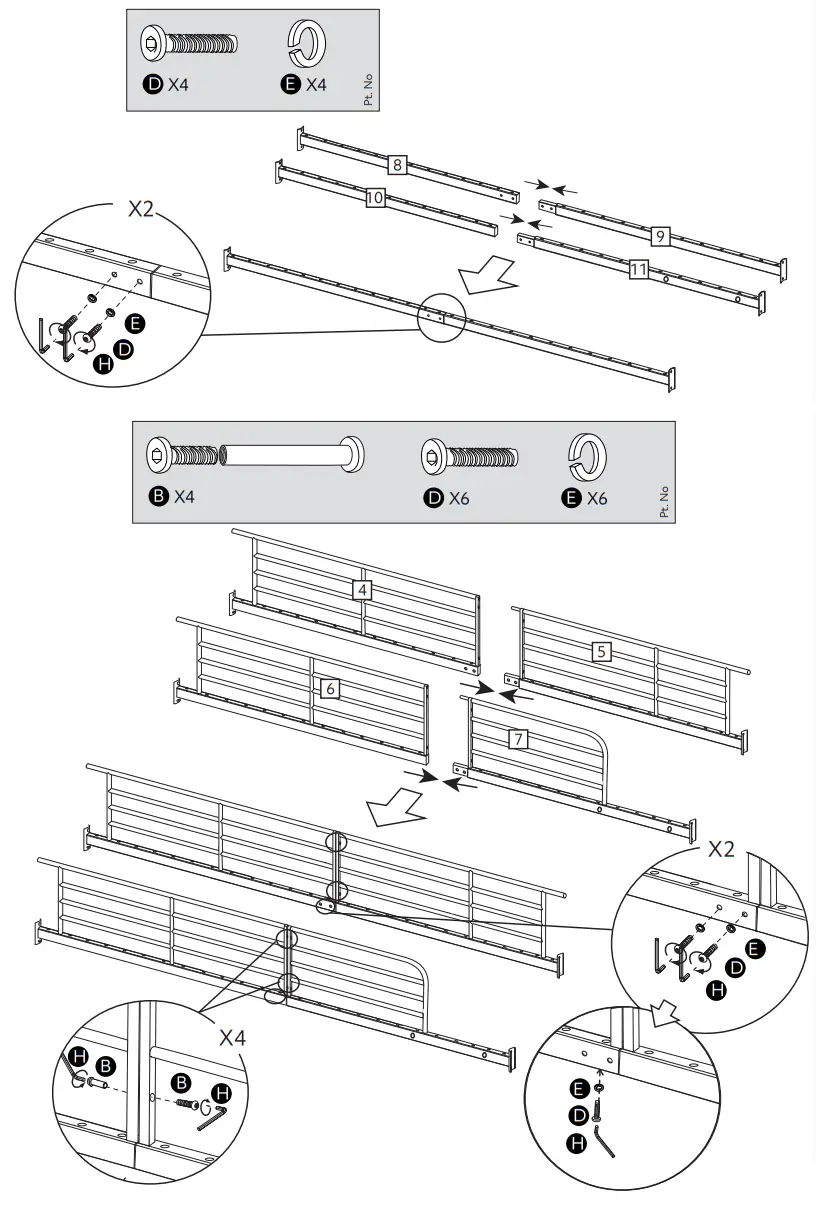 D X4
E X4
Pt. No

8
10
9
11

X2
E
D
H

B X4
D X6
E X6
Pt. No

4
5
6
7

X2
E
D
H

X4
H
B
B
H

E
D
H