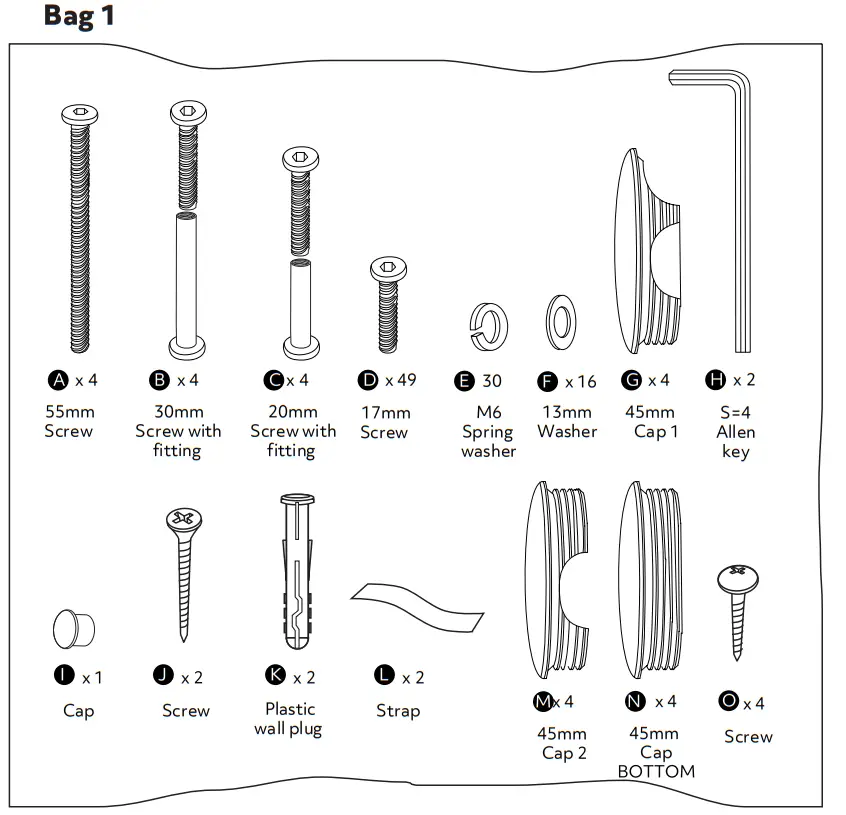 Bag 1

A x 4
55mm Screw

B x 4
30mm Screw with fitting

C x 4
20mm Screw with fitting

D x 49
17mm Screw

E 30
M6 Spring washer

F x 16
13mm Washer

G x 4
45mm Cap 1

H x 2
S=4 Allen key

I x 1
Cap

J x 2
Screw

K x 2
Plastic wall plug

L x 2
Strap

M x 4
45mm Cap 2

N x 4
45mm Cap BOTTOM

O x 4
Screw