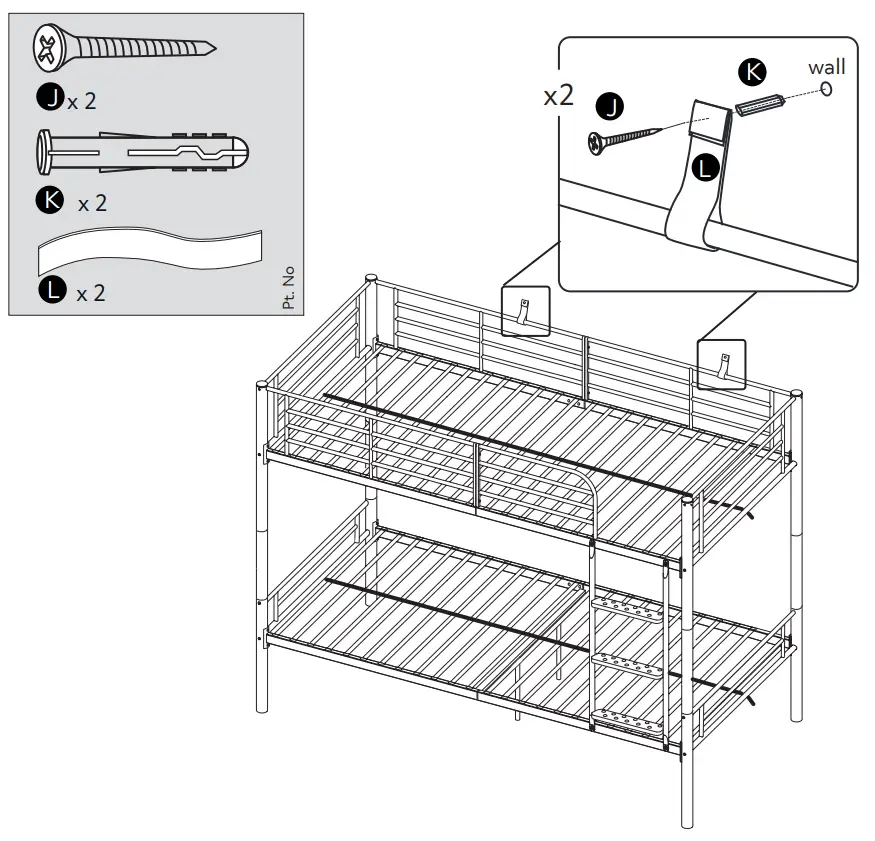 J x 2
K x 2
L x 2
Pt. No

x2
J
K
wall
L