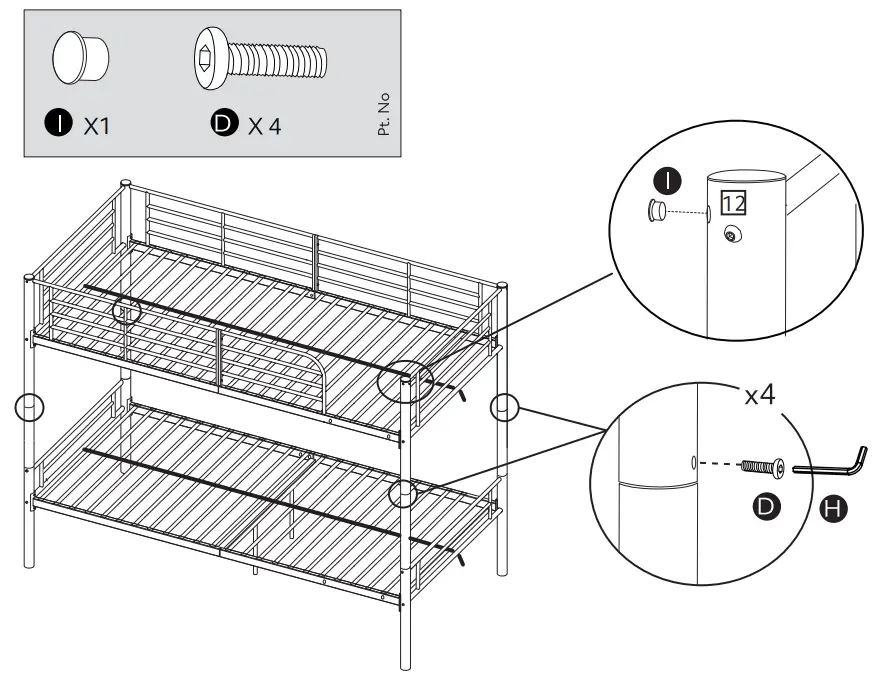 I X1
D X 4
Pt. No
I
12
x4
D
H