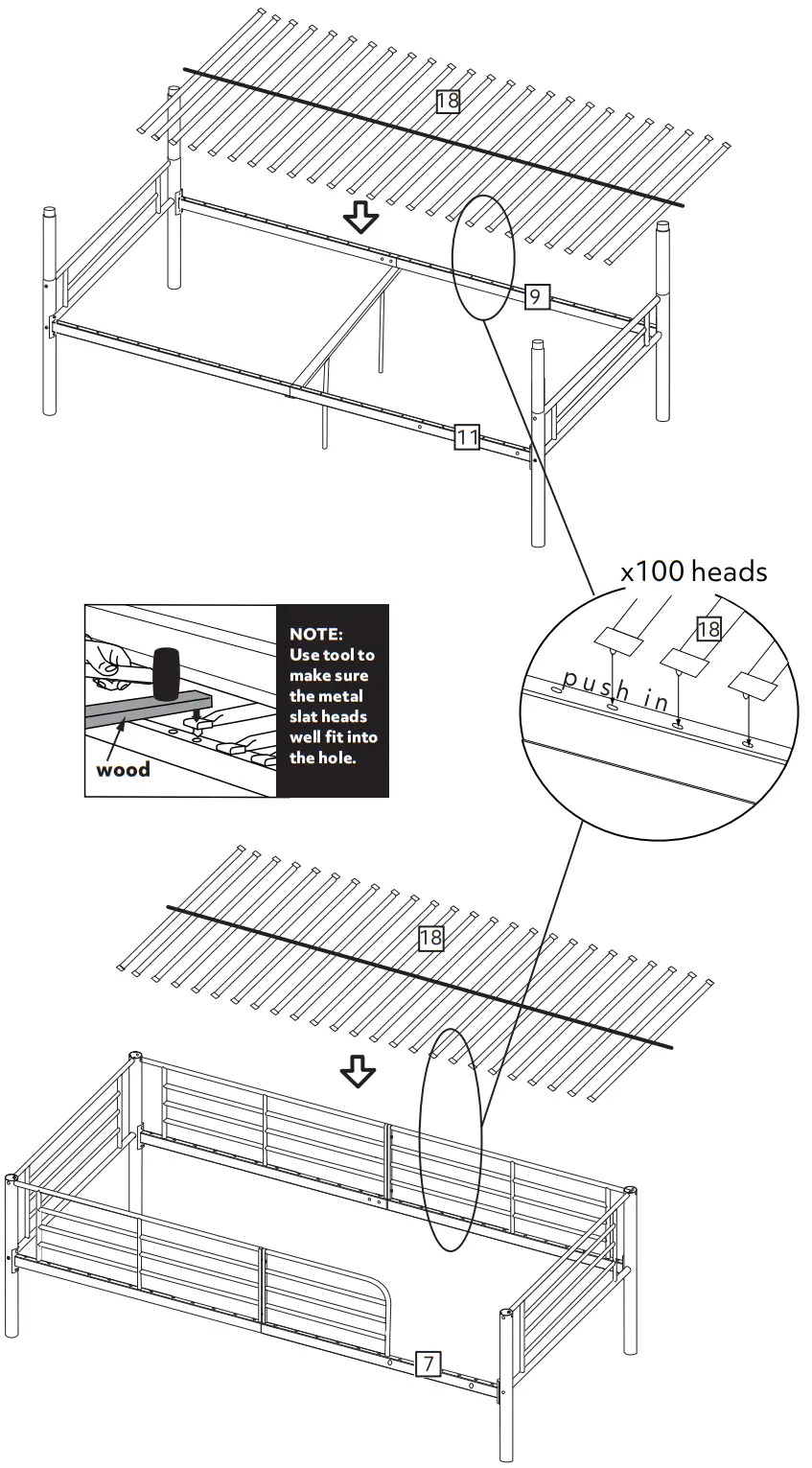 18

9

11

x100 heads

18

push in

NOTE: Use tool to make sure the metal slat heads well fit into the hole.

wood

18

7