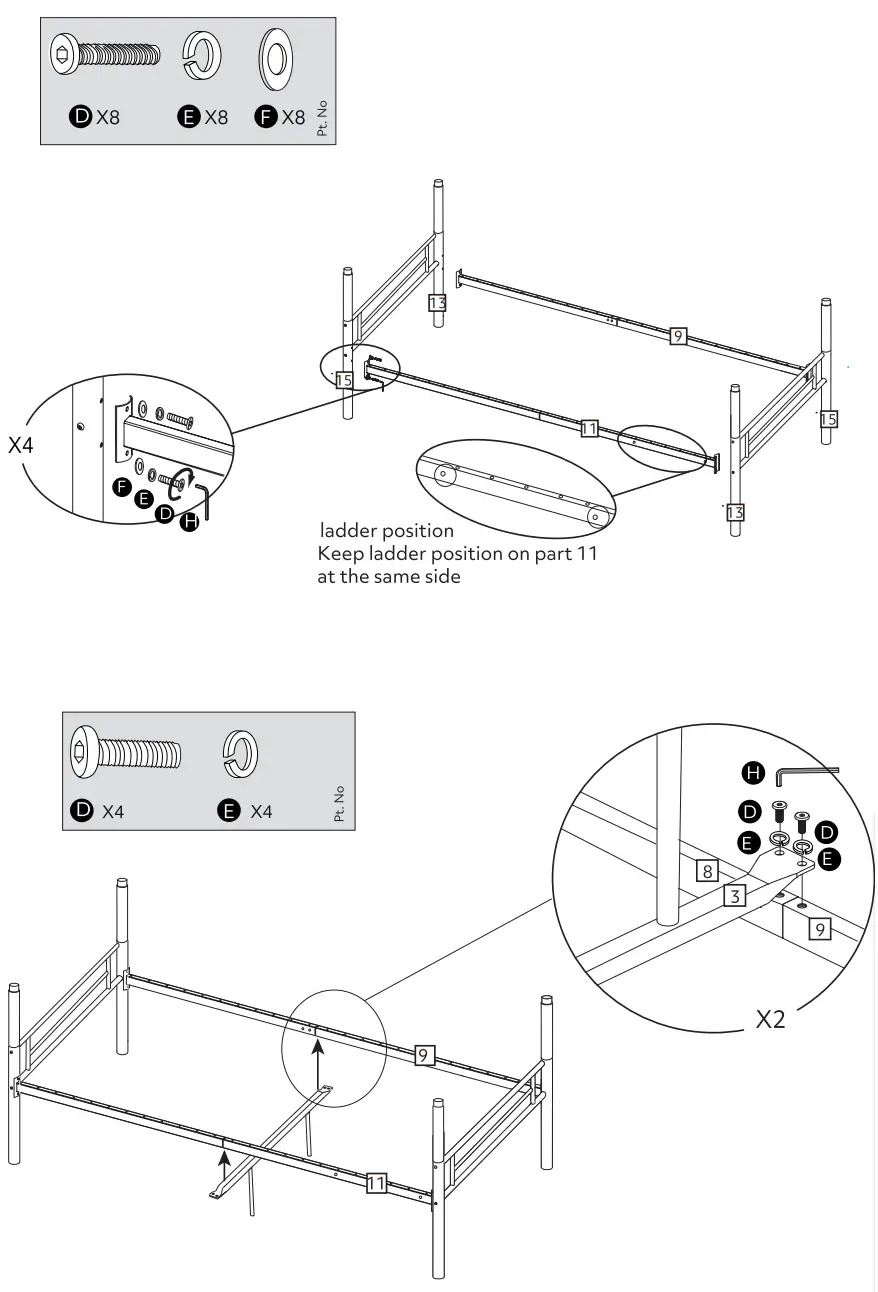 D X8 E X8 F X8 Pt. No

13
9
15
15
11
13
X4
F E D H

ladder position
Keep ladder position on part 11 at the same side

D X4 E X4 Pt. No

H
D
D
E
E
8
3
9
X2
9
11