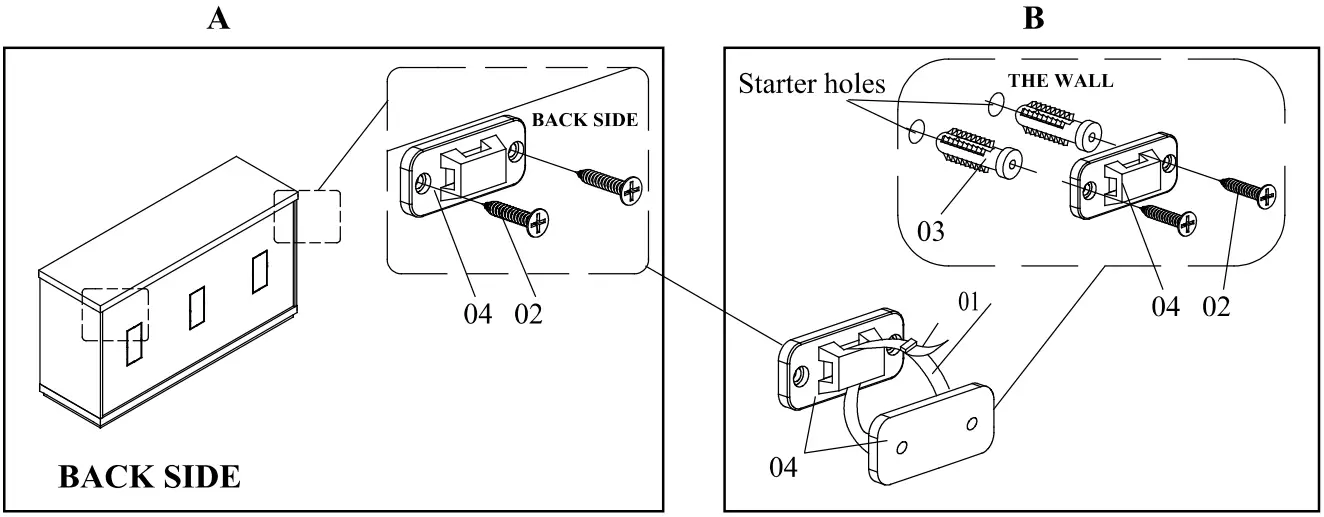 A

BACK SIDE

04 02

BACK SIDE

B

Starter holes

THE WALL

03

04 02

01

04