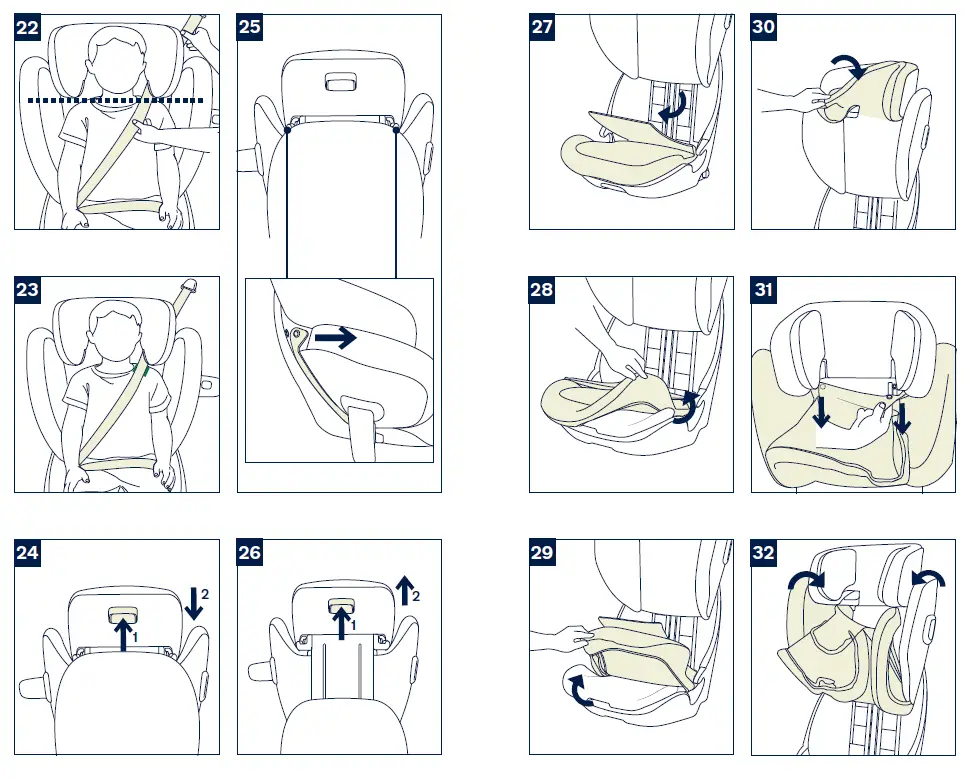 22

23

24

1

2

25

26

1

2

27

28

29

30

31

32