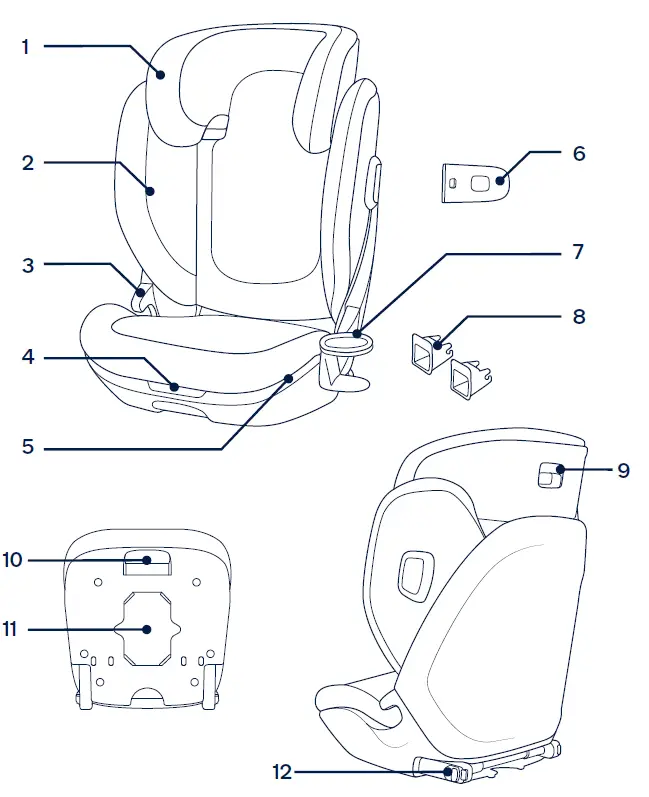 1
2
3
4
5
6
7
8
9
10
11
12