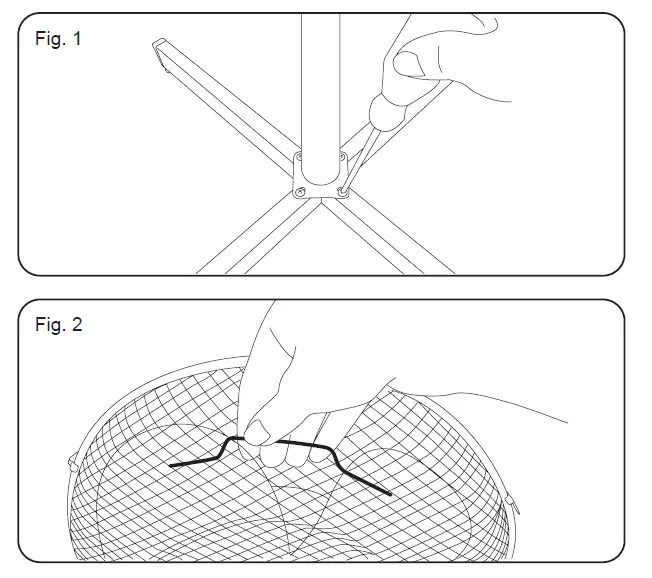 Fig. 1

Fig. 2