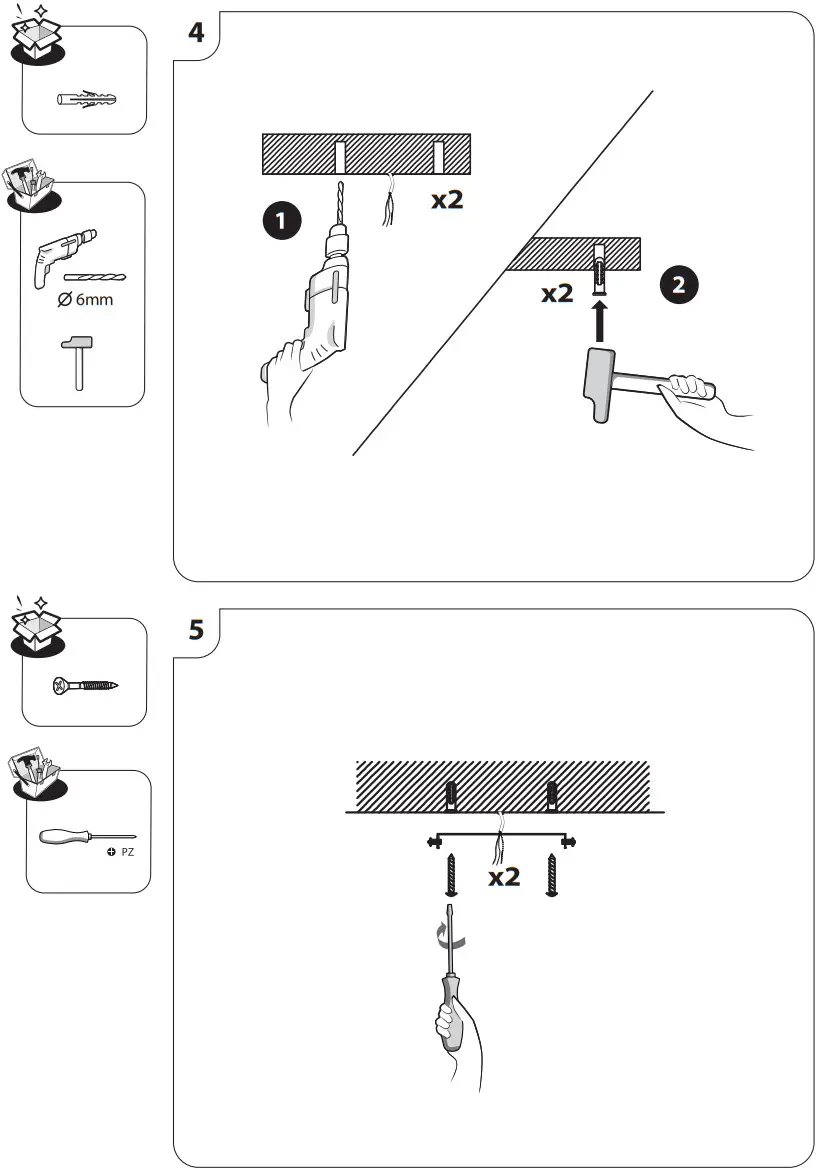 Ø 6mm

4

1

x2

x2

2

PZ

5

x2