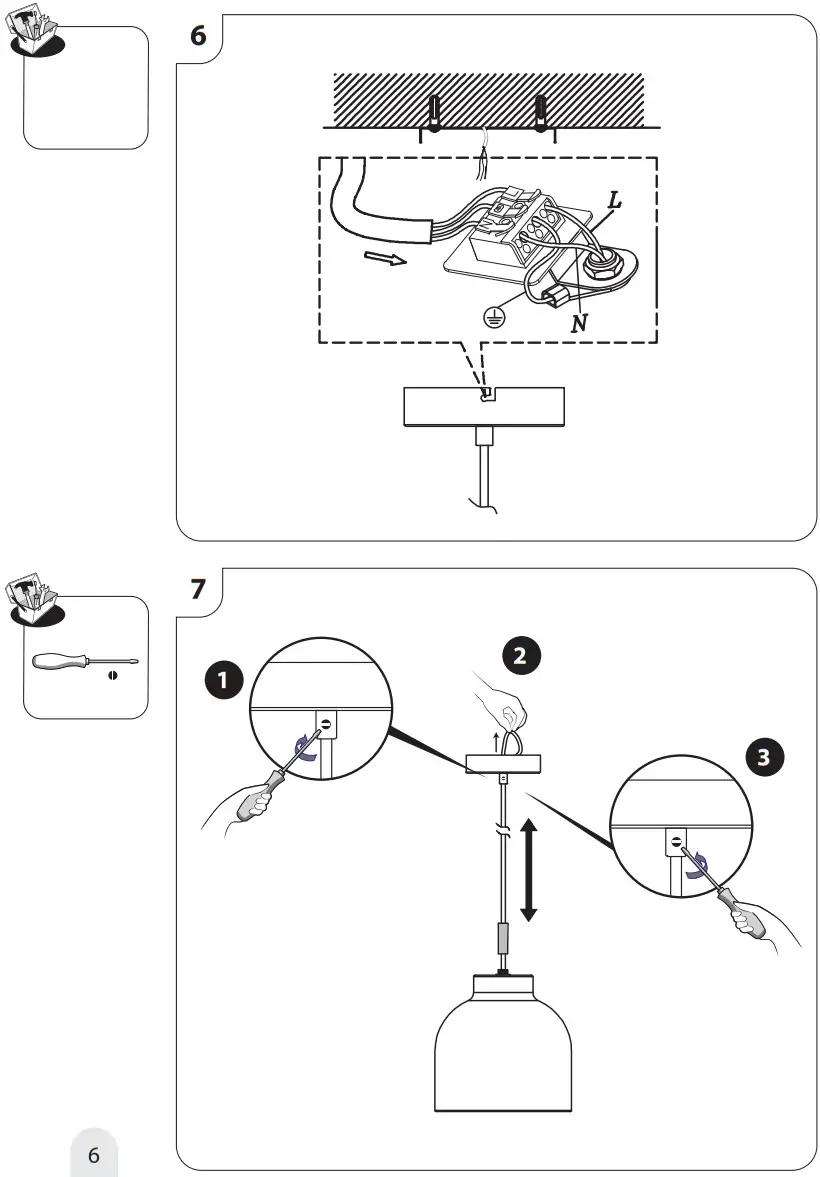 6

L

N

7

1

2

3

6