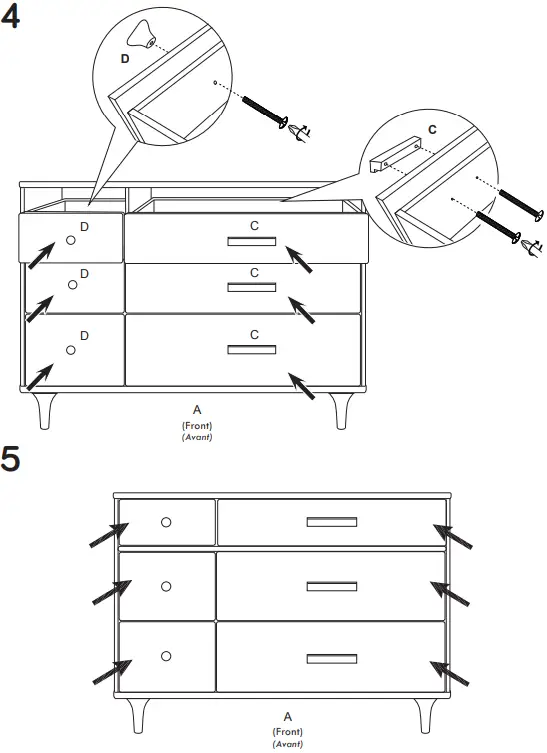 4

D

C

D

C

D

C

D

C

A
(Front)
(Avant)

5

A
(Front)
(Avant)