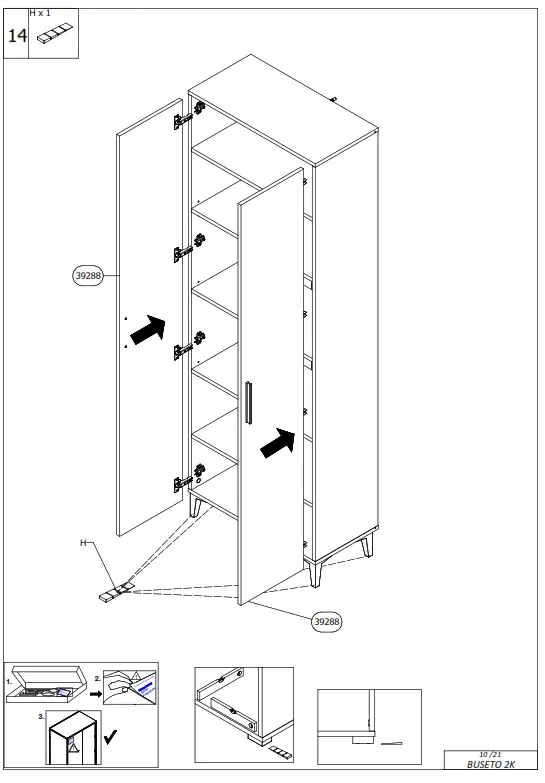 14
H x 1

39288

H

39288

1.
2.
3.

10 /21
BUSETO 2K