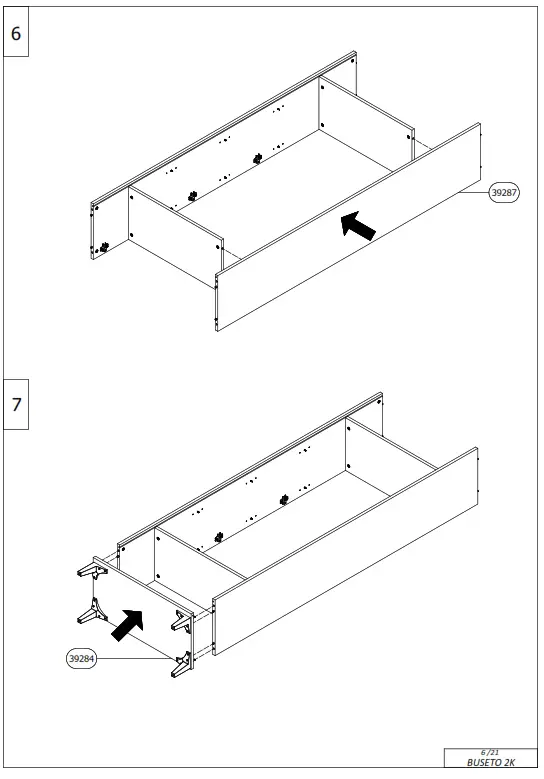 6

39287

7

39284

6 /21
BUSETO 2K