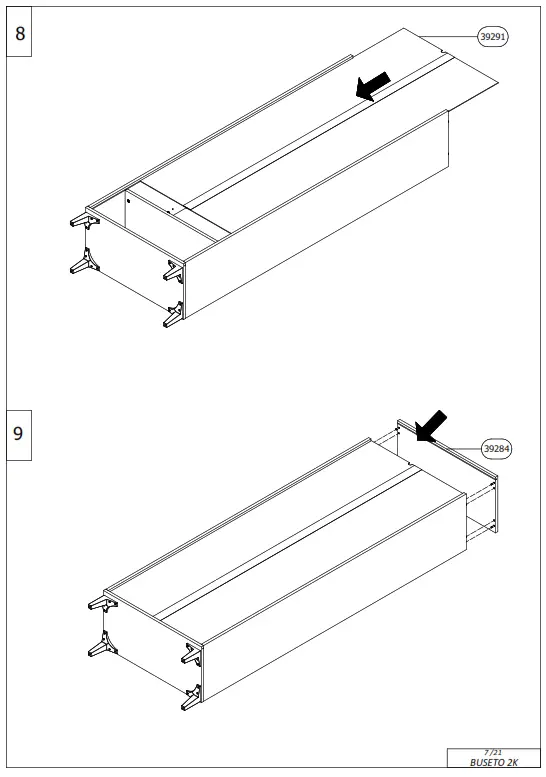 8

39291

9

39284

7/21
BUSETO 2K